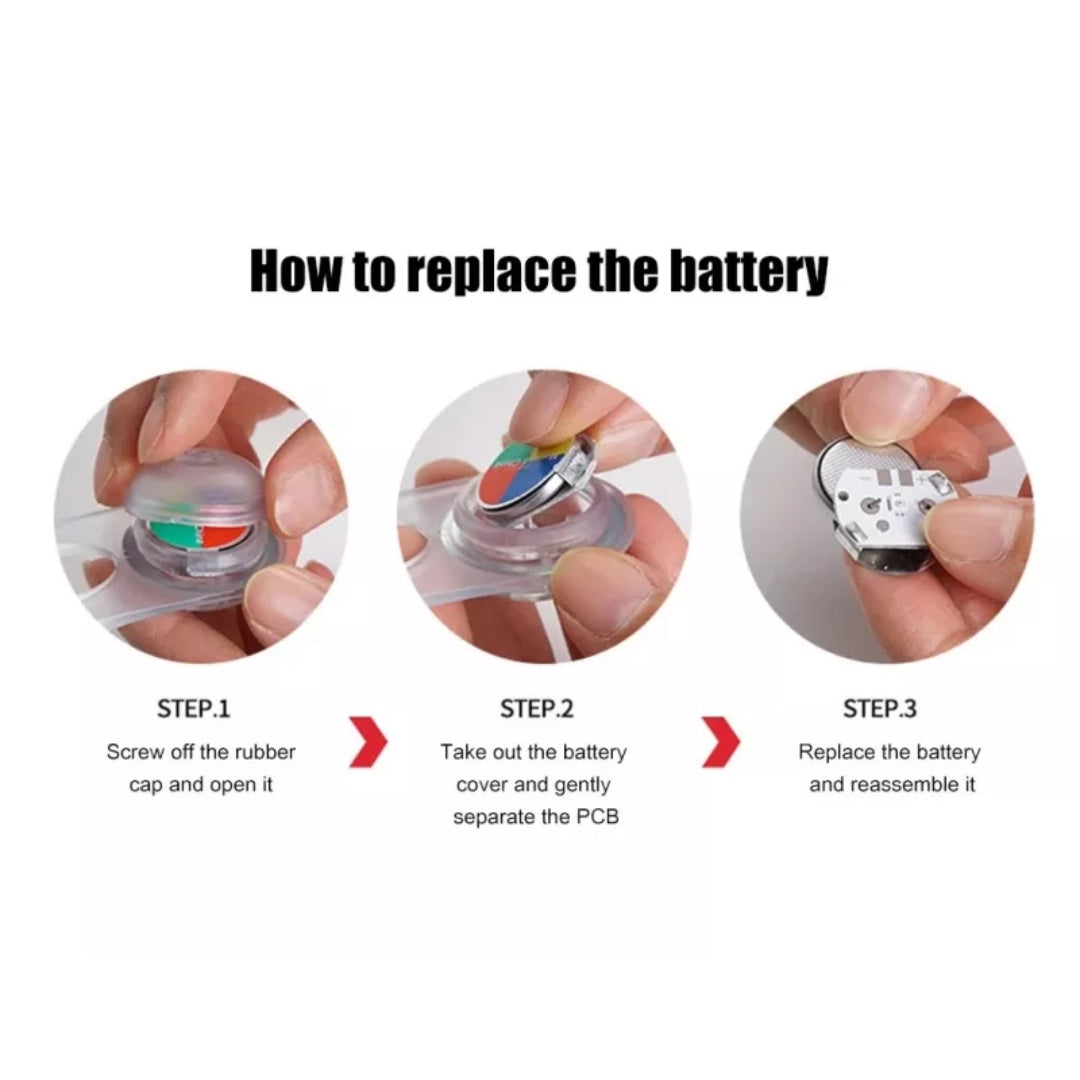 How to replace the battery

STEP.1

Screw off the rubber cap and open it

STEP.2

Take out the battery cover and gently separate the PCB

STEP.3

Replace the battery and reassemble it