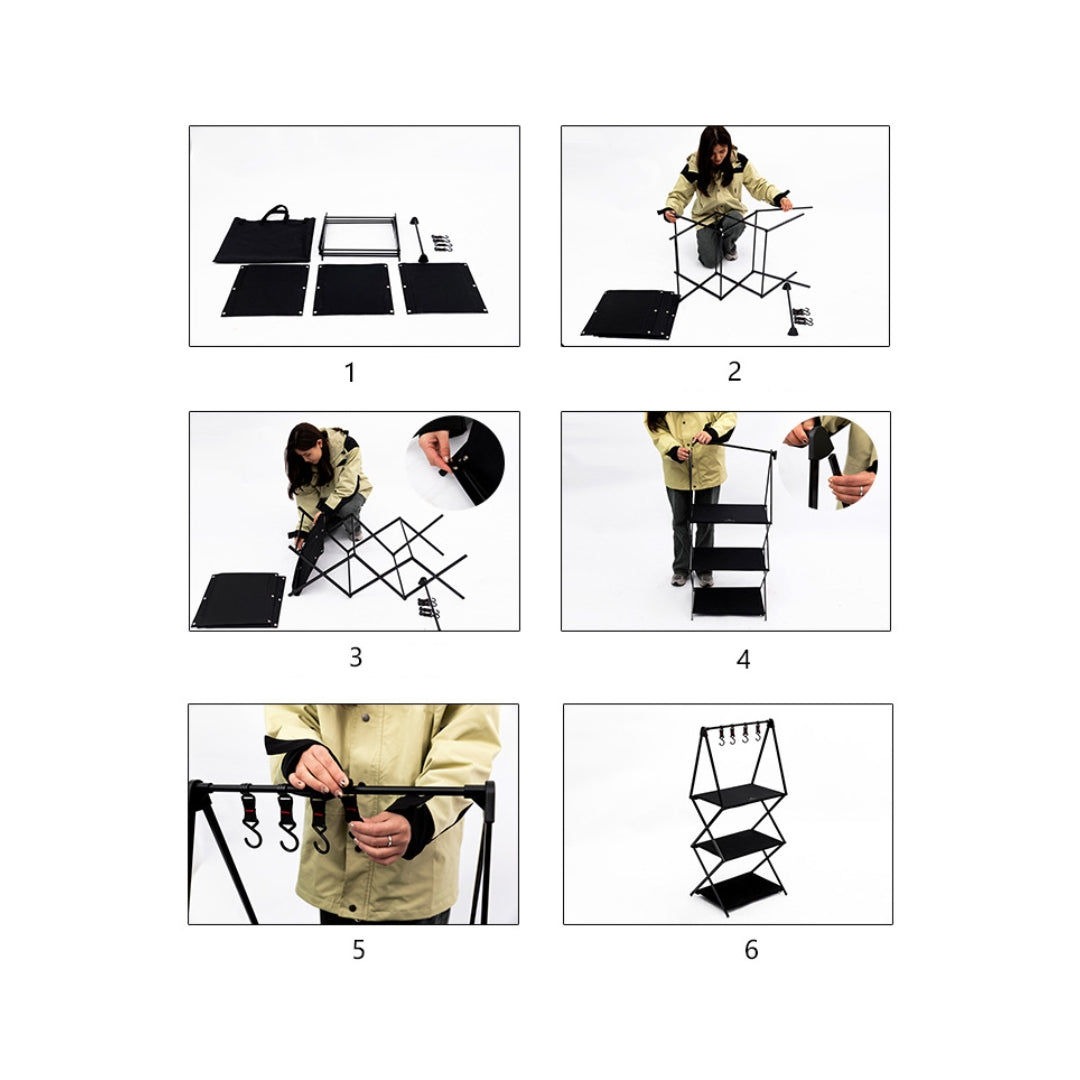 1

2

3

4

5

6