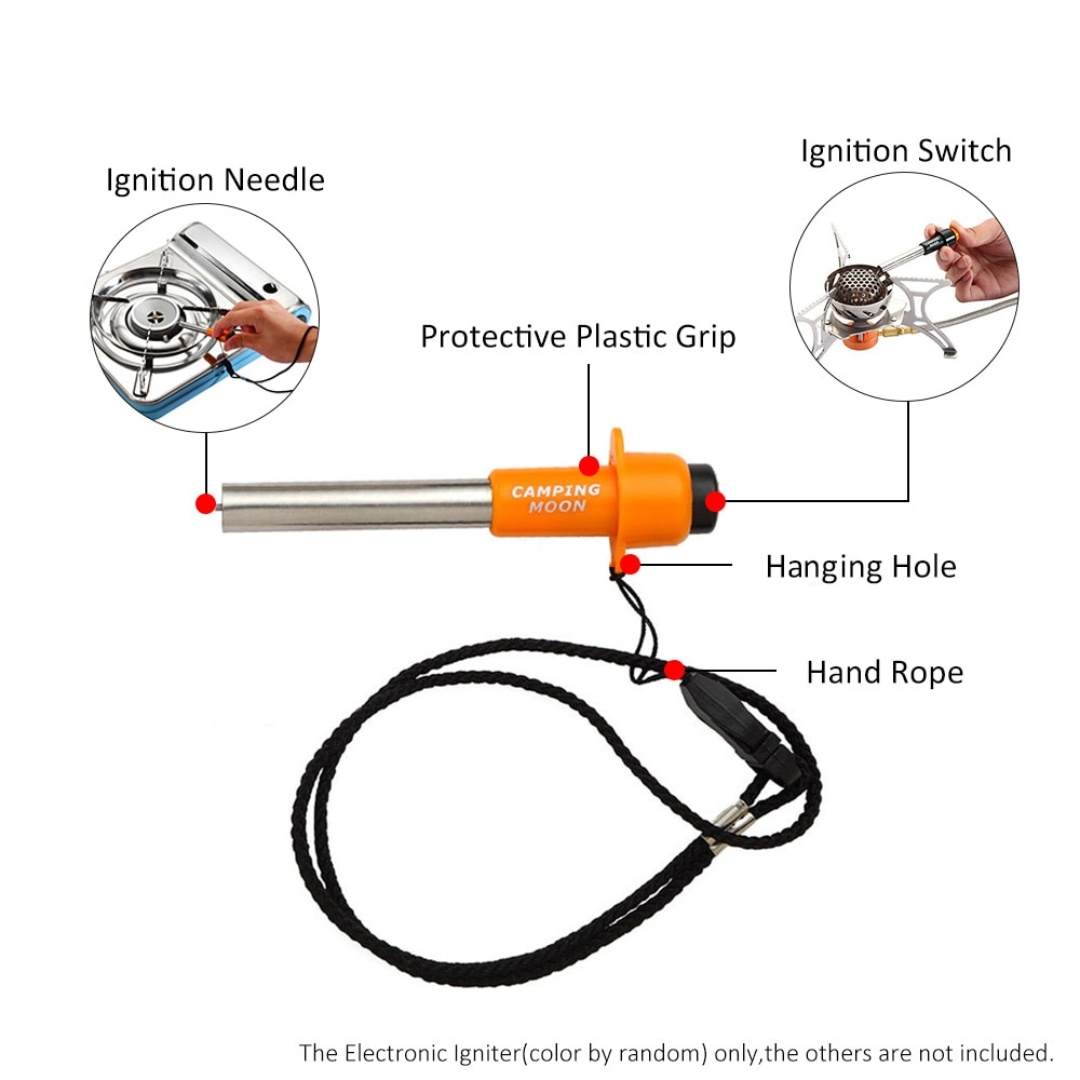 Ignition Needle

Ignition Switch

Protective Plastic Grip

CAMPING MOON

Hanging Hole

Hand Rope

The Electronic Igniter(color by random) only,the others are not included.